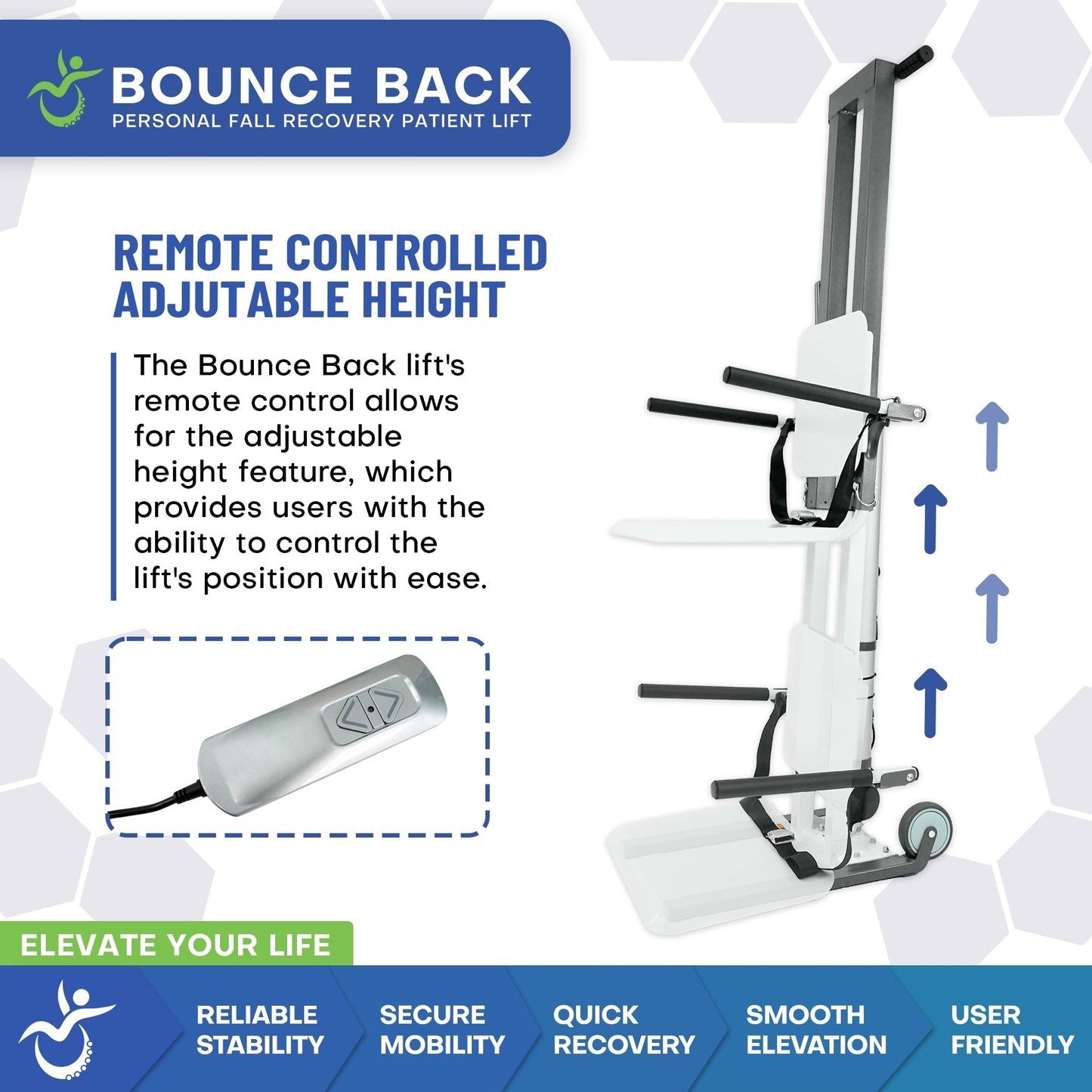 BOUNCE BACK
PERSONAL FALL RECOVERY PATIENT LIFT

REMOTE CONTROLLED ADJUTABLE HEIGHT

The Bounce Back lift's remote control allows for the adjustable height feature, which provides users with the ability to control the lift's position with ease.

ELEVATE YOUR LIFE

RELIABLE STABILITY

SECURE MOBILITY

QUICK RECOVERY

SMOOTH ELEVATION

USER FRIENDLY